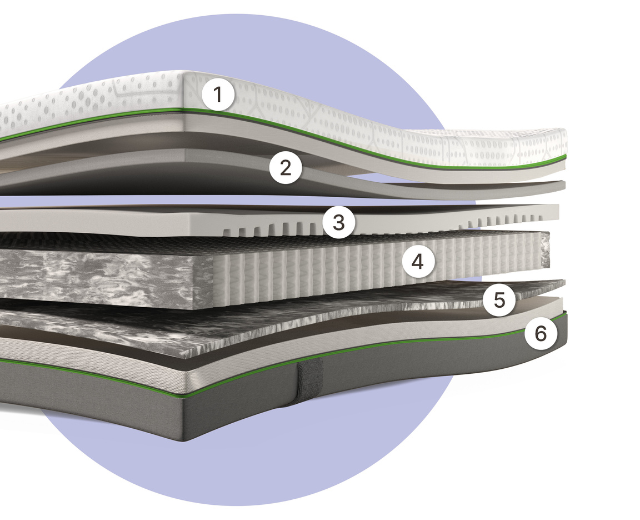 1
2
3
4
5
6